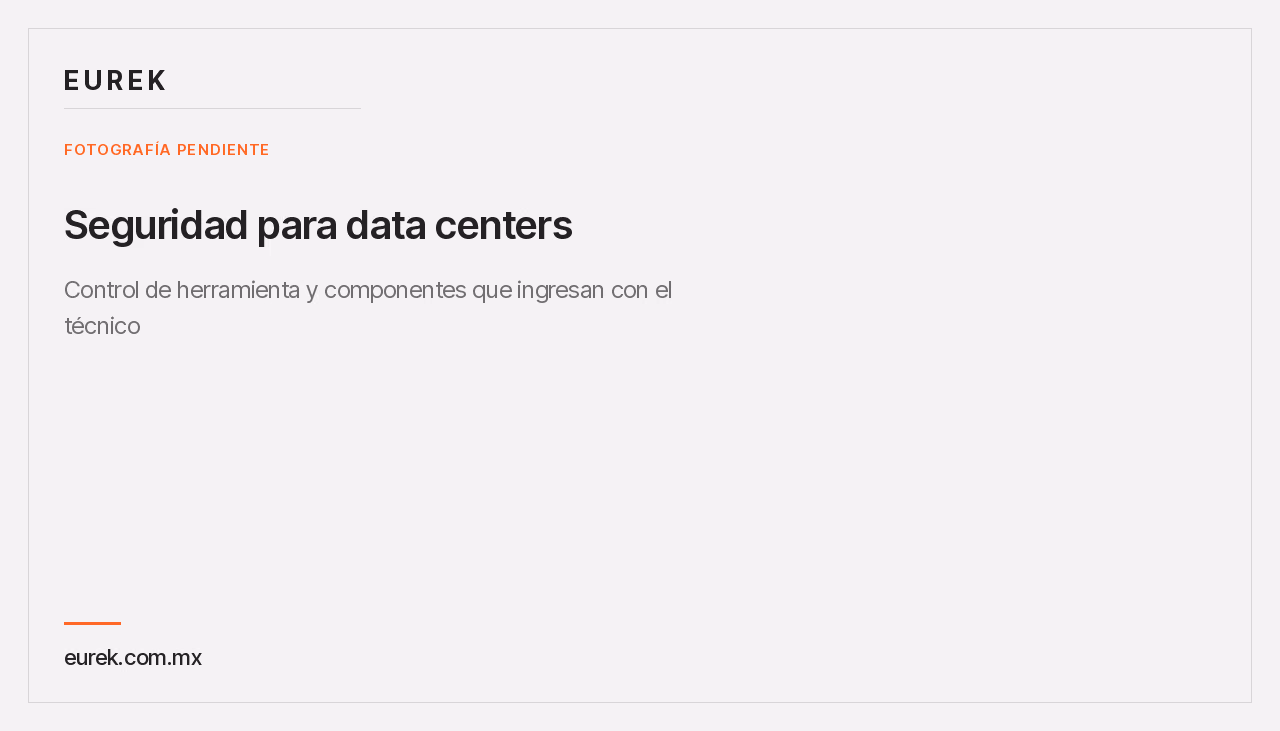 EUREK

FOTOGRAFÍA PENDIENTE

Seguridad para data centers

Control de herramienta y componentes que ingresan con el técnico

eurek.com.mx